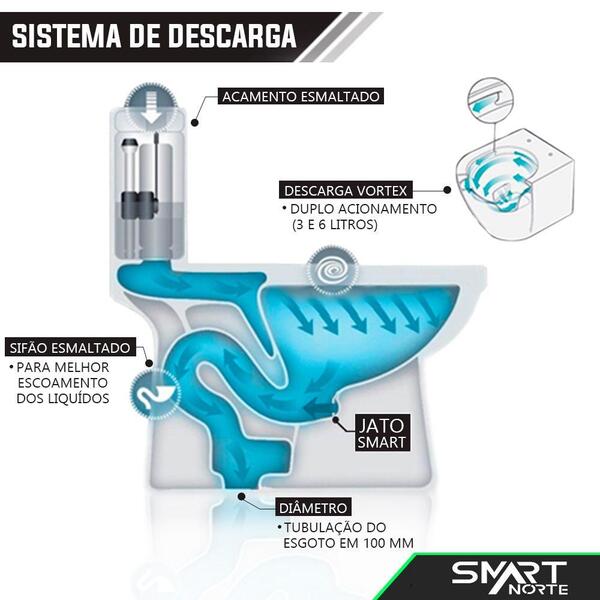 SISTEMA DE DESCARGA

ACAMENTO ESMALTADO

DESCARGA VORTEX
• DUPLO ACIONAMENTO (3 E 6 LITROS)

SIFÃO ESMALTADO
• PARA MELHOR ESCOAMENTO DOS LIQUÍDOS

JATO SMART

DIÂMETRO
• TUBULAÇÃO DO ESGOTO EM 100 MM

SMART NORTE